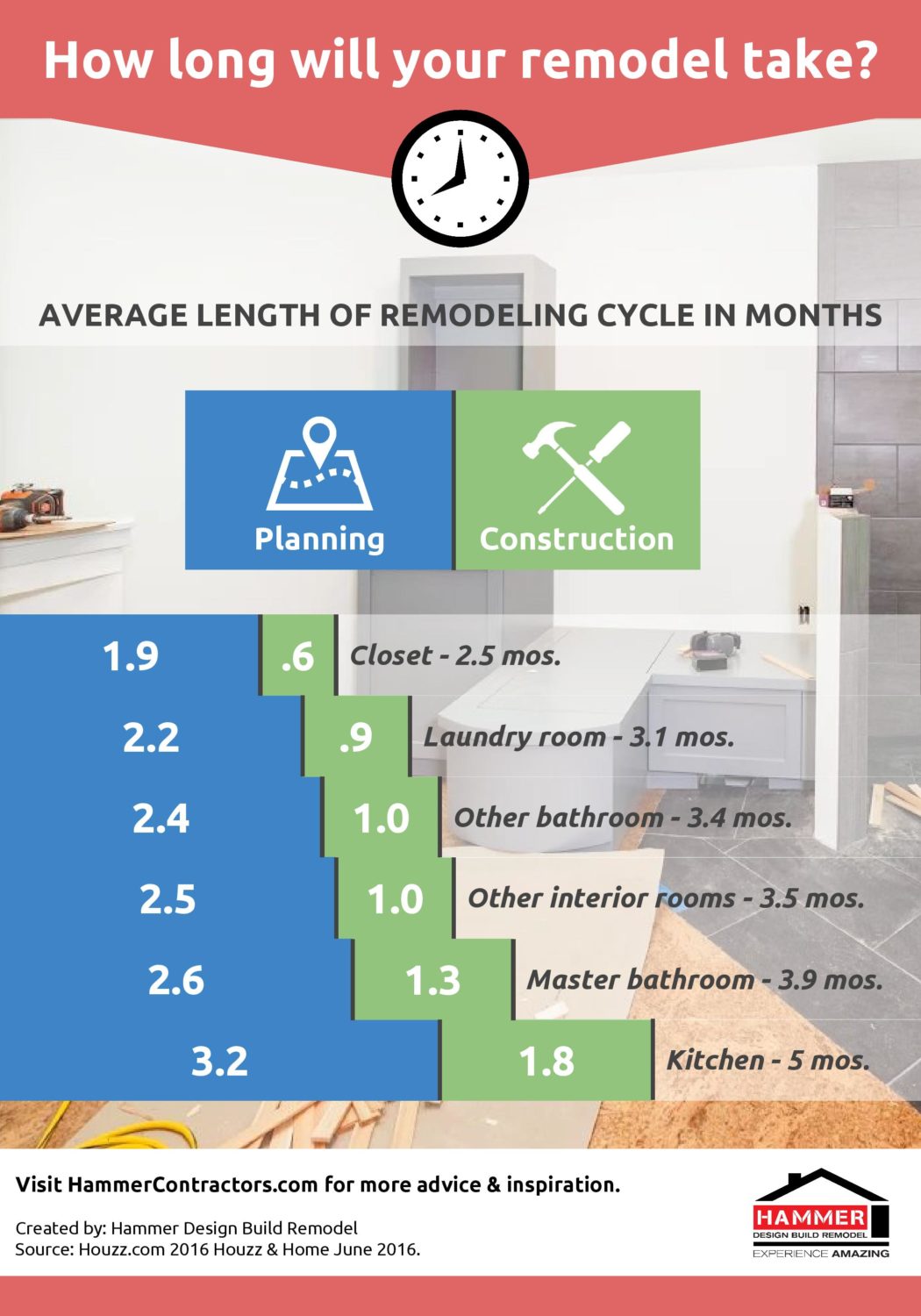 How long will your remodel take?

AVERAGE LENGTH OF REMODELING CYCLE IN MONTHS

Planning

Construction

1.9 .6 Closet - 2.5 mos.

2.2 .9 Laundry room - 3.1 mos.

2.4 1.0 Other bathroom - 3.4 mos.

2.5 1.0 Other interior rooms - 3.5 mos.

2.6 1.3 Master bathroom - 3.9 mos.

3.2 1.8 Kitchen - 5 mos.

Visit HammerContractors.com for more advice & inspiration.

Created by: Hammer Design Build Remodel
Source: Houzz.com 2016 Houzz & Home June 2016.

HAMMER
DESIGN BUILD REMODEL
EXPERIENCE AMAZING